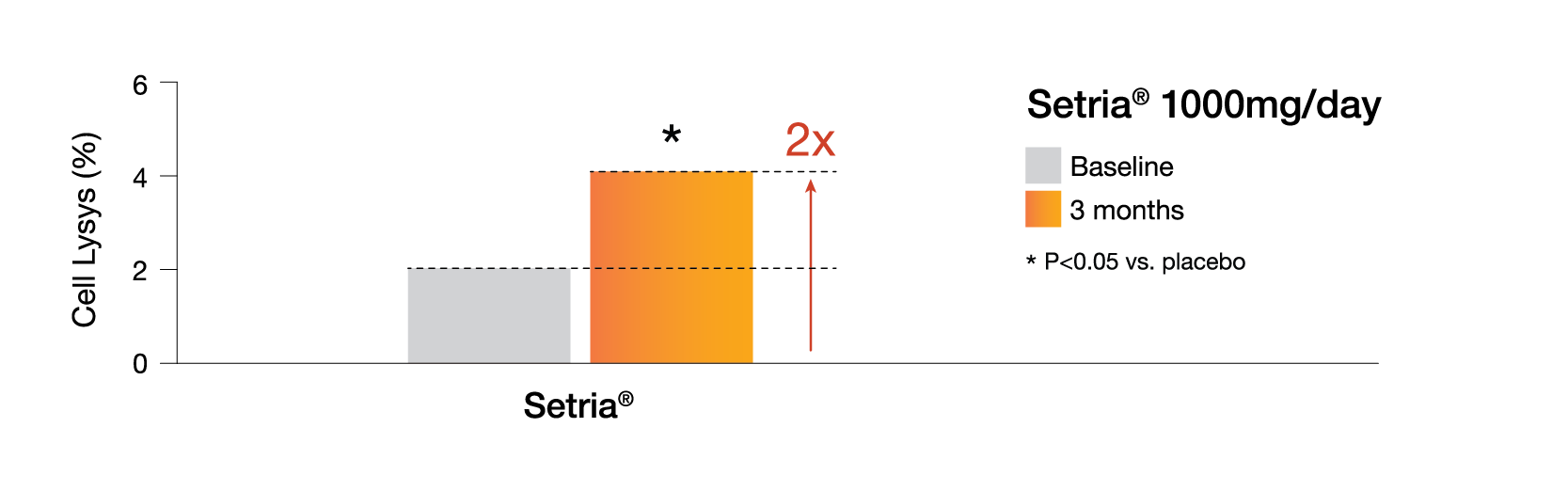 Cell Lysys (%)
6
4
2
0
*
2x
Setria®
Setria® 1000mg/day
Baseline
3 months
* P<0.05 vs. placebo